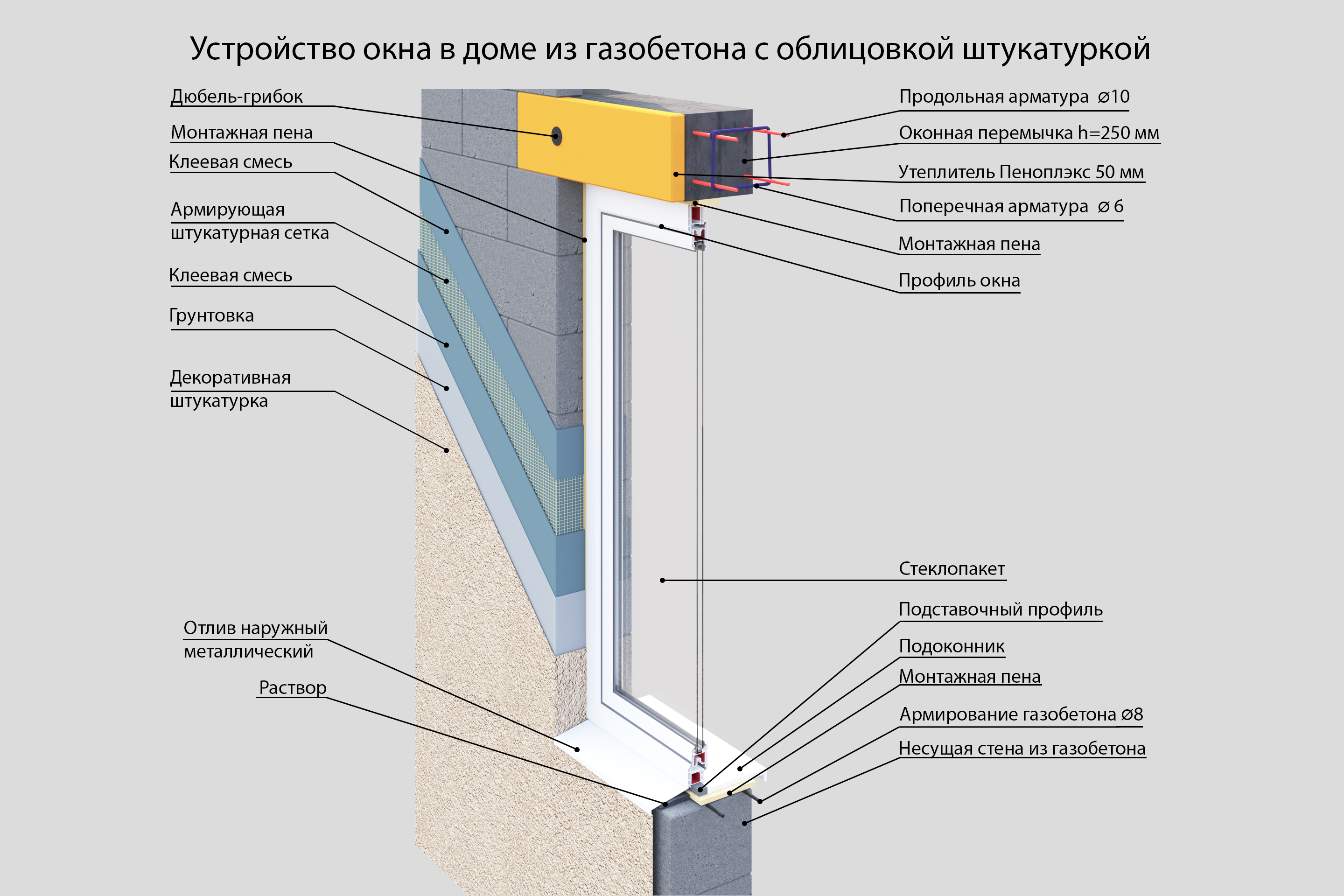 Устройство окна в доме из газобетона с облицовкой штукатуркой

Дюбель-грибок

Монтажная пена

Клеевая смесь

Армирующая штукатурная сетка

Клеевая смесь

Грунтовка

Декоративная штукатурка

Отлив наружный металлический

Раствор

Продольная арматура ⌀10

Оконная перемычка h=250 мм

Утеплитель Пеноплэкс 50 мм

Поперечная арматура ⌀ 6

Монтажная пена

Профиль окна

Стеклопакет

Подставочный профиль

Подоконник

Монтажная пена

Армирование газобетона ⌀8

Несущая стена из газобетона